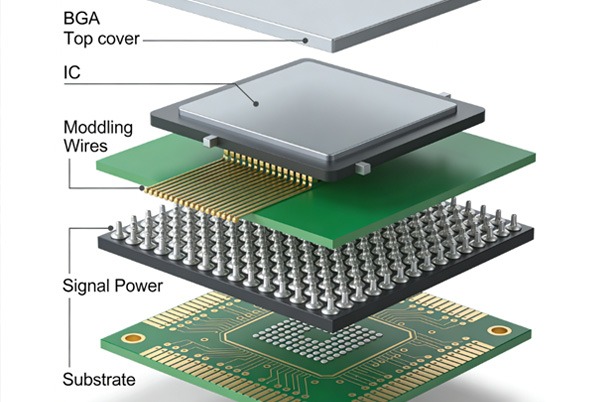 BGA
Top cover

IC

Moddling
Wires

Signal Power

Substrate